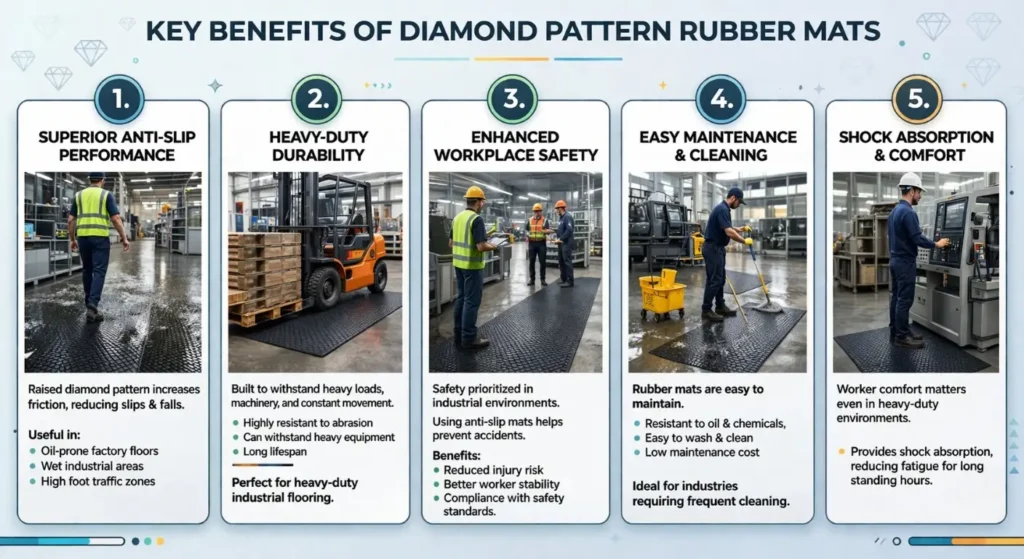 KEY BENEFITS OF DIAMOND PATTERN RUBBER MATS

1.
SUPERIOR ANTI-SLIP PERFORMANCE

Raised diamond pattern increases friction, reducing slips & falls.

Useful in:
- Oil-prone factory floors
- Wet industrial areas
- High foot traffic zones

2.
HEAVY-DUTY DURABILITY

Built to withstand heavy loads, machinery, and constant movement.

- Highly resistant to abrasion
- Can withstand heavy equipment
- Long lifespan

Perfect for heavy-duty industrial flooring.

3.
ENHANCED WORKPLACE SAFETY

Safety prioritized in industrial environments.

Using anti-slip mats helps prevent accidents.

Benefits:
- Reduced injury risk
- Better worker stability
- Compliance with safety standards.

4.
EASY MAINTENANCE & CLEANING

Rubber mats are easy to maintain.

- Resistant to oil & chemicals,
- Easy to wash & clean
- Low maintenance cost

Ideal for industries requiring frequent cleaning.

5.
SHOCK ABSORPTION & COMFORT

Worker comfort matters even in heavy-duty environments.

- Provides shock absorption, reducing fatigue for long standing hours.