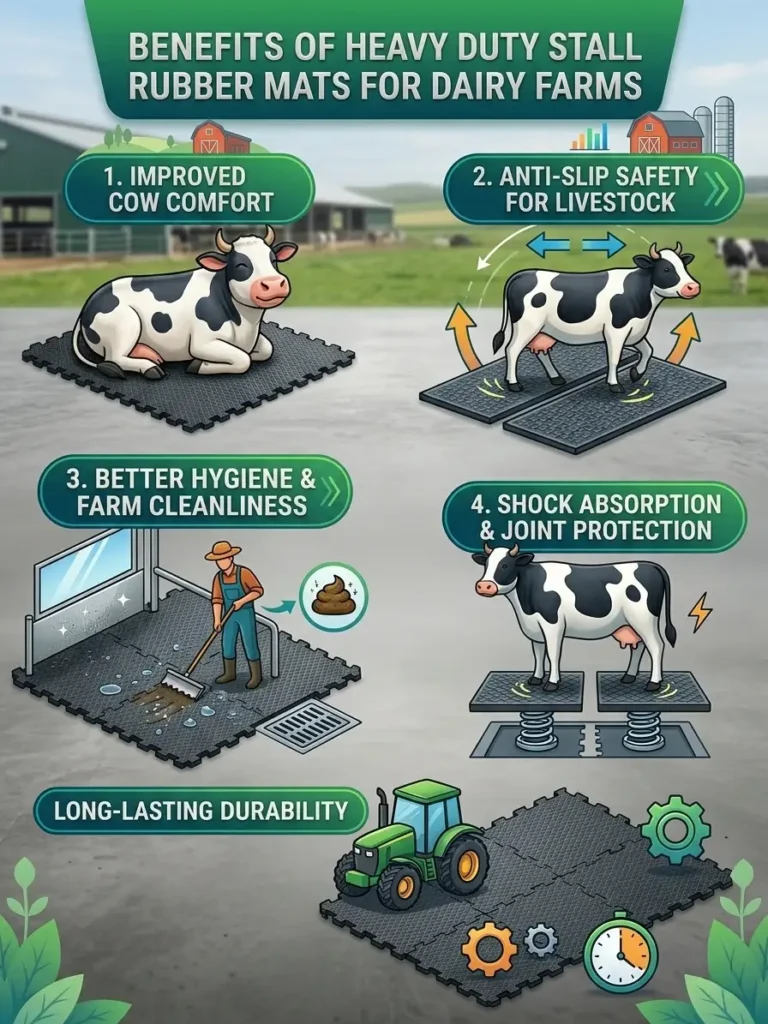 BENEFITS OF HEAVY DUTY STALL RUBBER MATS FOR DAIRY FARMS

1. IMPROVED COW COMFORT

2. ANTI-SLIP SAFETY FOR LIVESTOCK

3. BETTER HYGIENE & FARM CLEANLINESS

4. SHOCK ABSORPTION & JOINT PROTECTION

LONG-LASTING DURABILITY