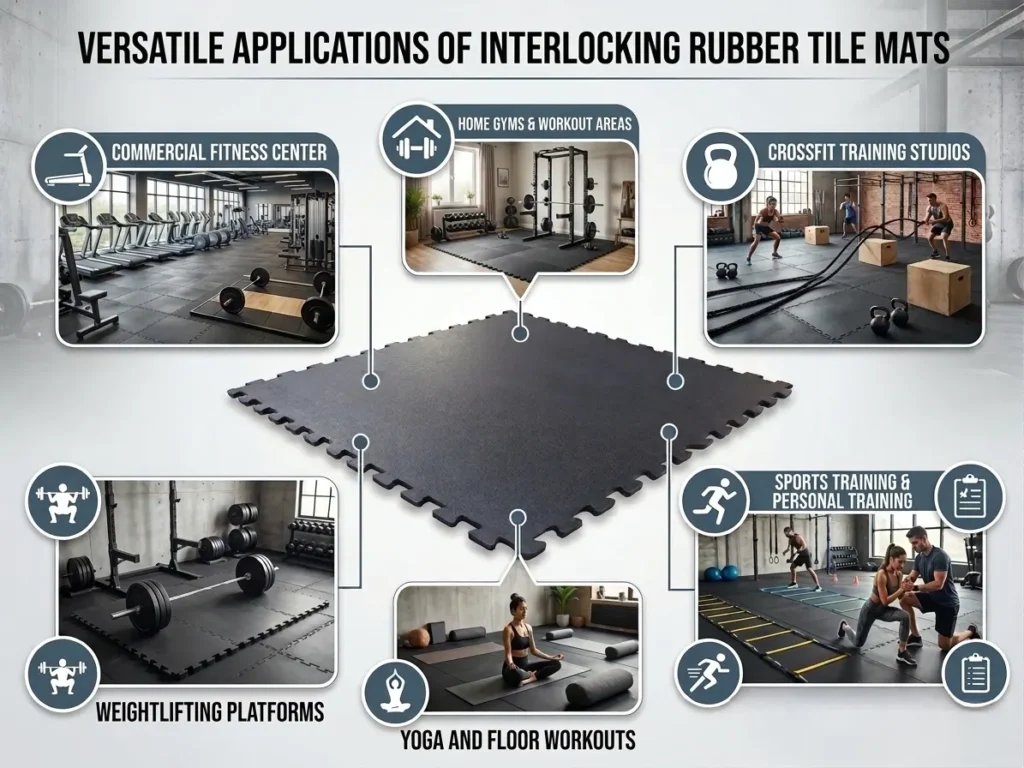 VERSATILE APPLICATIONS OF INTERLOCKING RUBBER TILE MATS

COMMERCIAL FITNESS CENTER

HOME GYMS & WORKOUT AREAS

CROSSFIT TRAINING STUDIOS

SPORTS TRAINING & PERSONAL TRAINING

WEIGHTLIFTING PLATFORMS

YOGA AND FLOOR WORKOUTS